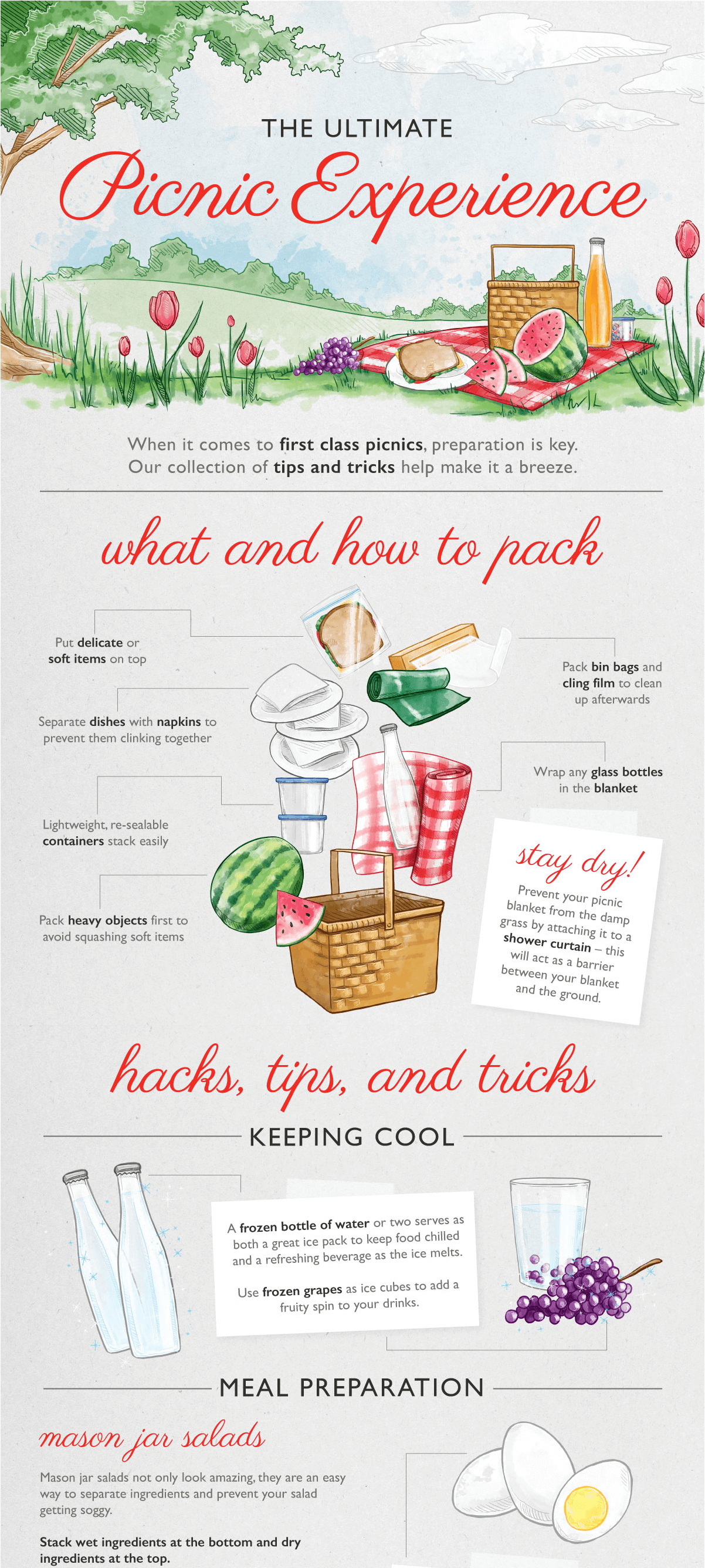 THE ULTIMATE
Picnic Experience

When it comes to first class picnics, preparation is key. Our collection of tips and tricks help make it a breeze.

what and how to pack

Put delicate or soft items on top

Separate dishes with napkins to prevent them clinking together

Lightweight, re-sealable containers stack easily

Pack heavy objects first to avoid squashing soft items

Pack bin bags and cling film to clean up afterwards

Wrap any glass bottles in the blanket

stay dry!
Prevent your picnic blanket from the damp grass by attaching it to a shower curtain – this will act as a barrier between your blanket and the ground.

hacks, tips, and tricks

KEEPING COOL

A frozen bottle of water or two serves as both a great ice pack to keep food chilled and a refreshing beverage as the ice melts.

Use frozen grapes as ice cubes to add a fruity spin to your drinks.

MEAL PREPARATION

mason jar salads

Mason jar salads not only look amazing, they are an easy way to separate ingredients and prevent your salad getting soggy.

Stack wet ingredients at the bottom and dry ingredients at the top.