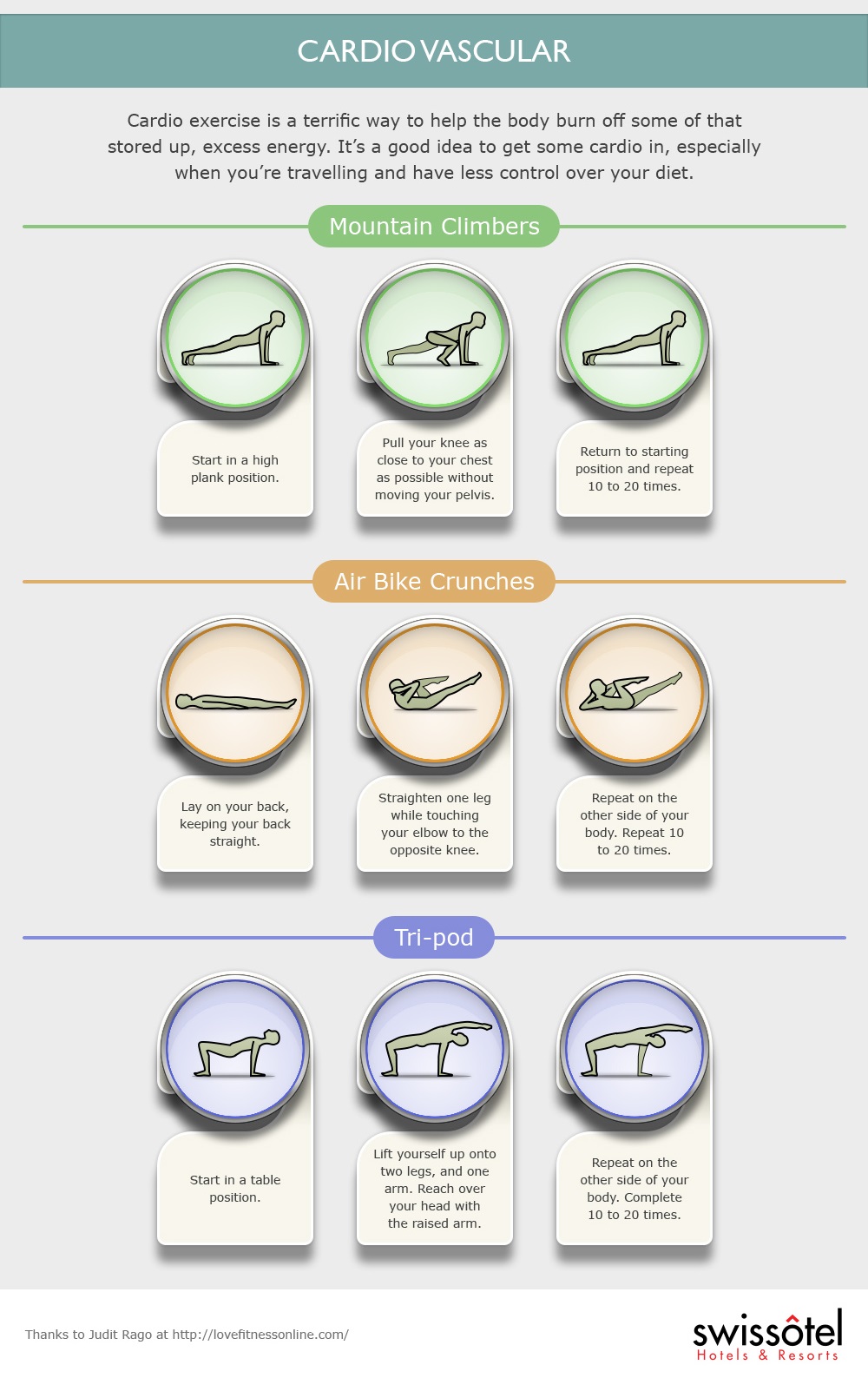 CARDIO VASCULAR

Cardio exercise is a terrific way to help the body burn off some of that stored up, excess energy. It's a good idea to get some cardio in, especially when you're travelling and have less control over your diet.

Mountain Climbers

Start in a high plank position.

Pull your knee as close to your chest as possible without moving your pelvis.

Return to starting position and repeat 10 to 20 times.

Air Bike Crunches

Lay on your back, keeping your back straight.

Straighten one leg while touching your elbow to the opposite knee.

Repeat on the other side of your body. Repeat 10 to 20 times.

Tri-pod

Start in a table position.

Lift yourself up onto two legs, and one arm. Reach over your head with the raised arm.

Repeat on the other side of your body. Complete 10 to 20 times.

Thanks to Judit Rago at http://lovefitnessonline.com/

swissôtel
Hotels & Resorts