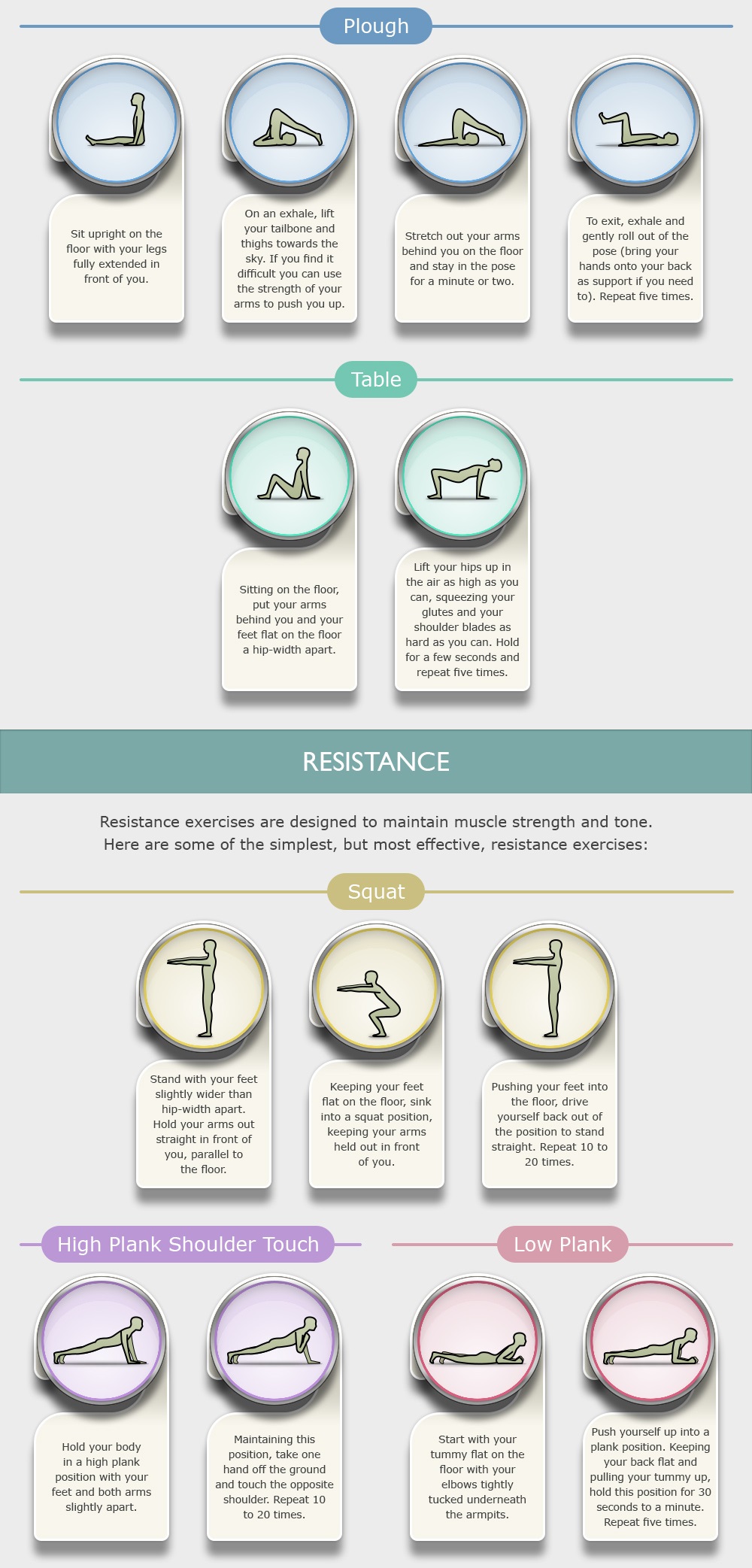 Plough

Sit upright on the floor with your legs fully extended in front of you.

On an exhale, lift your tailbone and thighs towards the sky. If you find it difficult you can use the strength of your arms to push you up.

Stretch out your arms behind you on the floor and stay in the pose for a minute or two.

To exit, exhale and gently roll out of the pose (bring your hands onto your back as support if you need to). Repeat five times.

Table

Sitting on the floor, put your arms behind you and your feet flat on the floor a hip-width apart.

Lift your hips up in the air as high as you can, squeezing your glutes and your shoulder blades as hard as you can. Hold for a few seconds and repeat five times.

RESISTANCE

Resistance exercises are designed to maintain muscle strength and tone. Here are some of the simplest, but most effective, resistance exercises:

Squat

Stand with your feet slightly wider than hip-width apart. Hold your arms out straight in front of you, parallel to the floor.

Keeping your feet flat on the floor, sink into a squat position, keeping your arms held out in front of you.

Pushing your feet into the floor, drive yourself back out of the position to stand straight. Repeat 10 to 20 times.

High Plank Shoulder Touch

Hold your body in a high plank position with your feet and both arms slightly apart.

Maintaining this position, take one hand off the ground and touch the opposite shoulder. Repeat 10 to 20 times.

Low Plank

Start with your tummy flat on the floor with your elbows tightly tucked underneath the armpits.

Push yourself up into a plank position. Keeping your back flat and pulling your tummy up, hold this position for 30 seconds to a minute. Repeat five times.