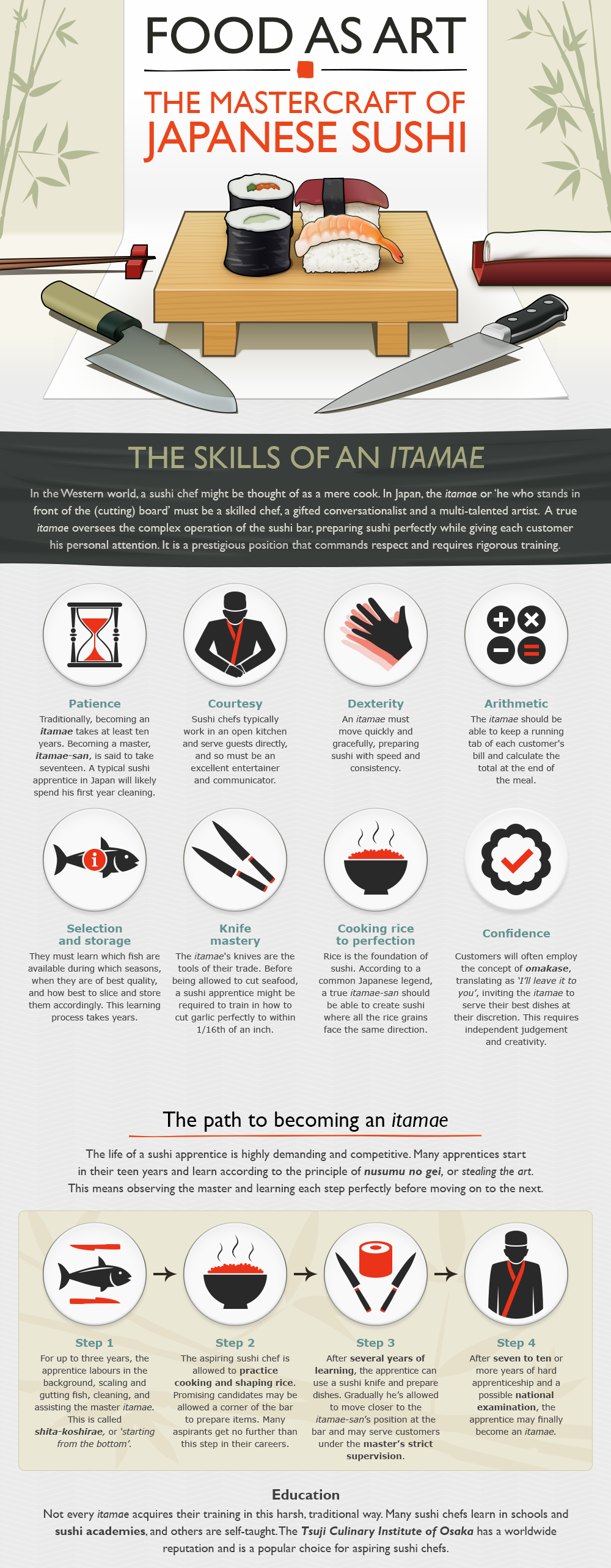 FOOD AS ART

THE MASTERCRAFT OF JAPANESE SUSHI

THE SKILLS OF AN ITAMAE

In the Western world, a sushi chef might be thought of as a mere cook. In Japan, the itamae or 'he who stands in front of the (cutting) board' must be a skilled chef, a gifted conversationalist and a multi-talented artist. A true itamae oversees the complex operation of the sushi bar, preparing sushi perfectly while giving each customer his personal attention. It is a prestigious position that commands respect and requires rigorous training.

Patience
Traditionally, becoming an itamae takes at least ten years. Becoming a master, itamae-san, is said to take seventeen. A typical sushi apprentice in Japan will likely spend his first year cleaning.

Courtesy
Sushi chefs typically work in an open kitchen and serve guests directly, and so must be an excellent entertainer and communicator.

Dexterity
An itamae must move quickly and gracefully, preparing sushi with speed and consistency.

Arithmetic
The itamae should be able to keep a running tab of each customer's bill and calculate the total at the end of the meal.

Selection and storage
They must learn which fish are available during which seasons, when they are of best quality, and how best to slice and store them accordingly. This learning process takes years.

Knife mastery
The itamae's knives are the tools of their trade. Before being allowed to cut seafood, a sushi apprentice might be required to train in how to cut garlic perfectly to within 1/16th of an inch.

Cooking rice to perfection
Rice is the foundation of sushi. According to a common Japanese legend, a true itamae-san should be able to create sushi where all the rice grains face the same direction.

Confidence
Customers will often employ the concept of omakase, translating as 'I'll leave it to you', inviting the itamae to serve their best dishes at their discretion. This requires independent judgement and creativity.

The path to becoming an itamae

The life of a sushi apprentice is highly demanding and competitive. Many apprentices start in their teen years and learn according to the principle of nusumu no gei, or stealing the art. This means observing the master and learning each step perfectly before moving on to the next.

Step 1
For up to three years, the apprentice labours in the background, scaling and gutting fish, cleaning, and assisting the master itamae. This is called shita-koshirae, or 'starting from the bottom'.

Step 2
The aspiring sushi chef is allowed to practice cooking and shaping rice. Promising candidates may be allowed a corner of the bar to prepare items. Many aspirants get no further than this step in their careers.

Step 3
After several years of learning, the apprentice can use a sushi knife and prepare dishes. Gradually he's allowed to move closer to the itamae-san's position at the bar and may serve customers under the master's strict supervision.

Step 4
After seven to ten or more years of hard apprenticeship and a possible national examination, the apprentice may finally become an itamae.

Education

Not every itamae acquires their training in this harsh, traditional way. Many sushi chefs learn in schools and sushi academies, and others are self-taught. The Tsuji Culinary Institute of Osaka has a worldwide reputation and is a popular choice for aspiring sushi chefs.